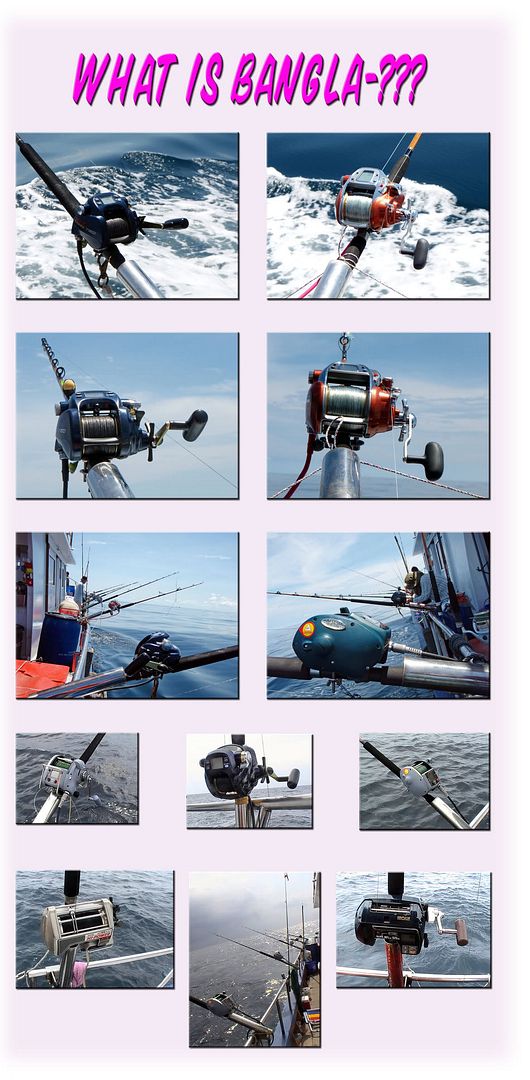 WHAT IS BANGLA-???